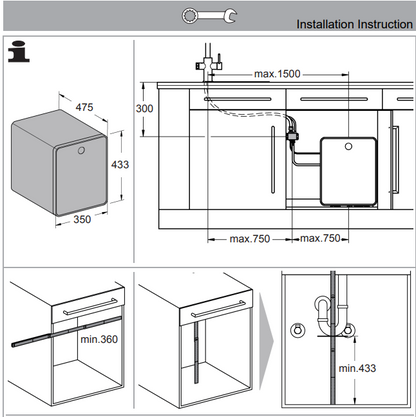 Installation Instruction

475

433

350

max.1500

300

max.750

max.750

min.360

min.433